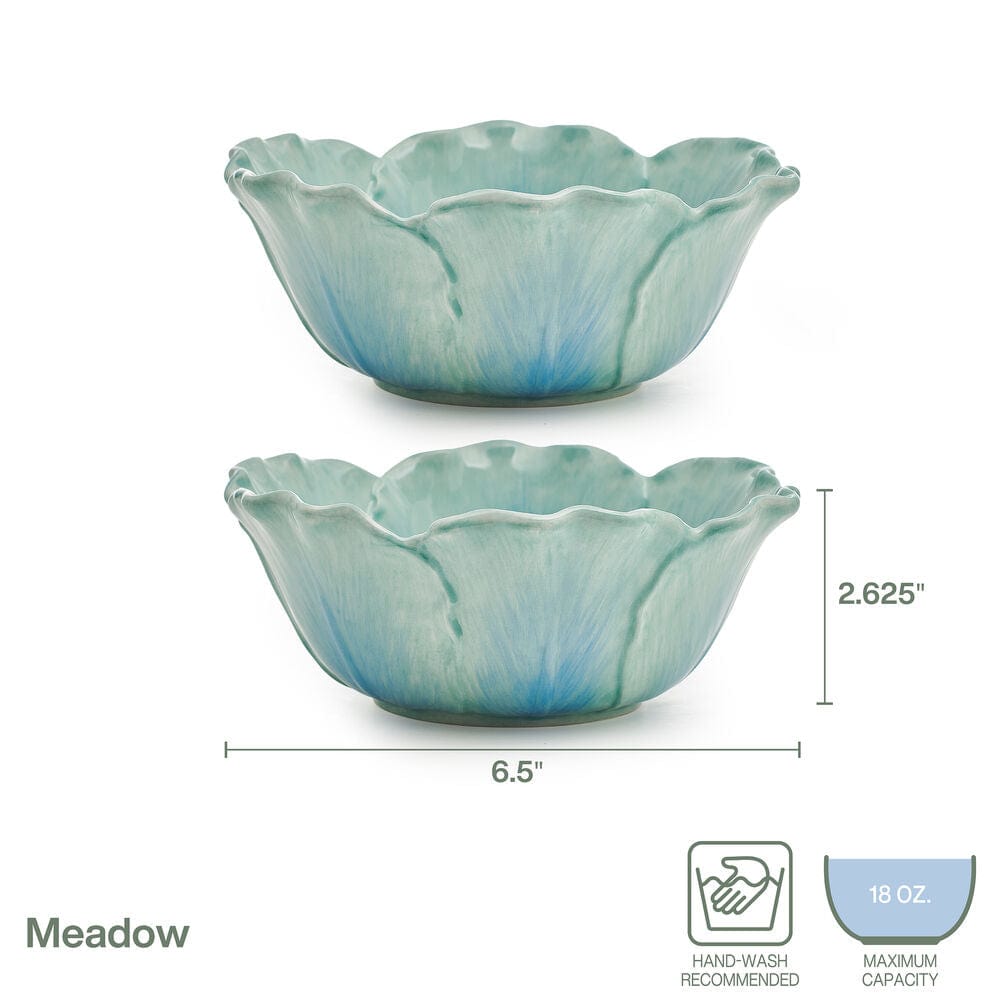 2.625"

6.5"

Meadow

HAND-WASH RECOMMENDED

18 OZ.

MAXIMUM CAPACITY