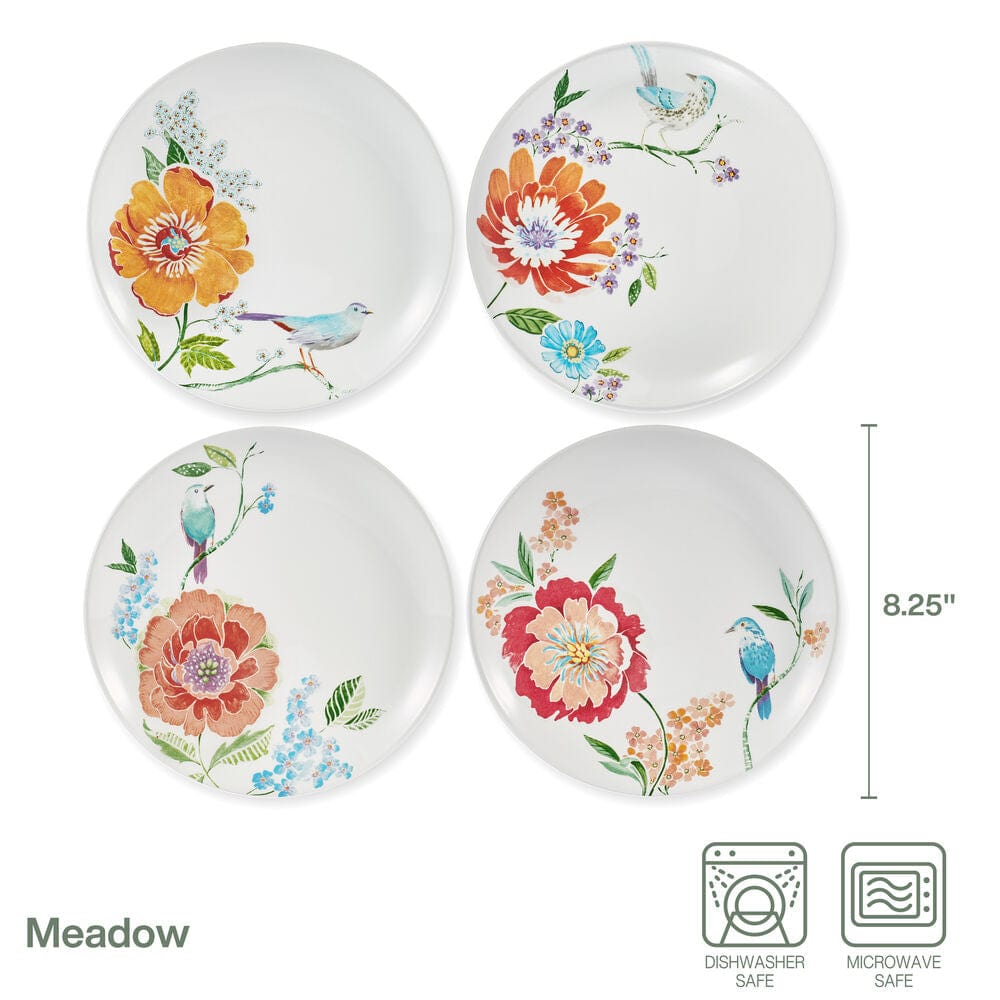 8.25"

Meadow

DISHWASHER SAFE

MICROWAVE SAFE