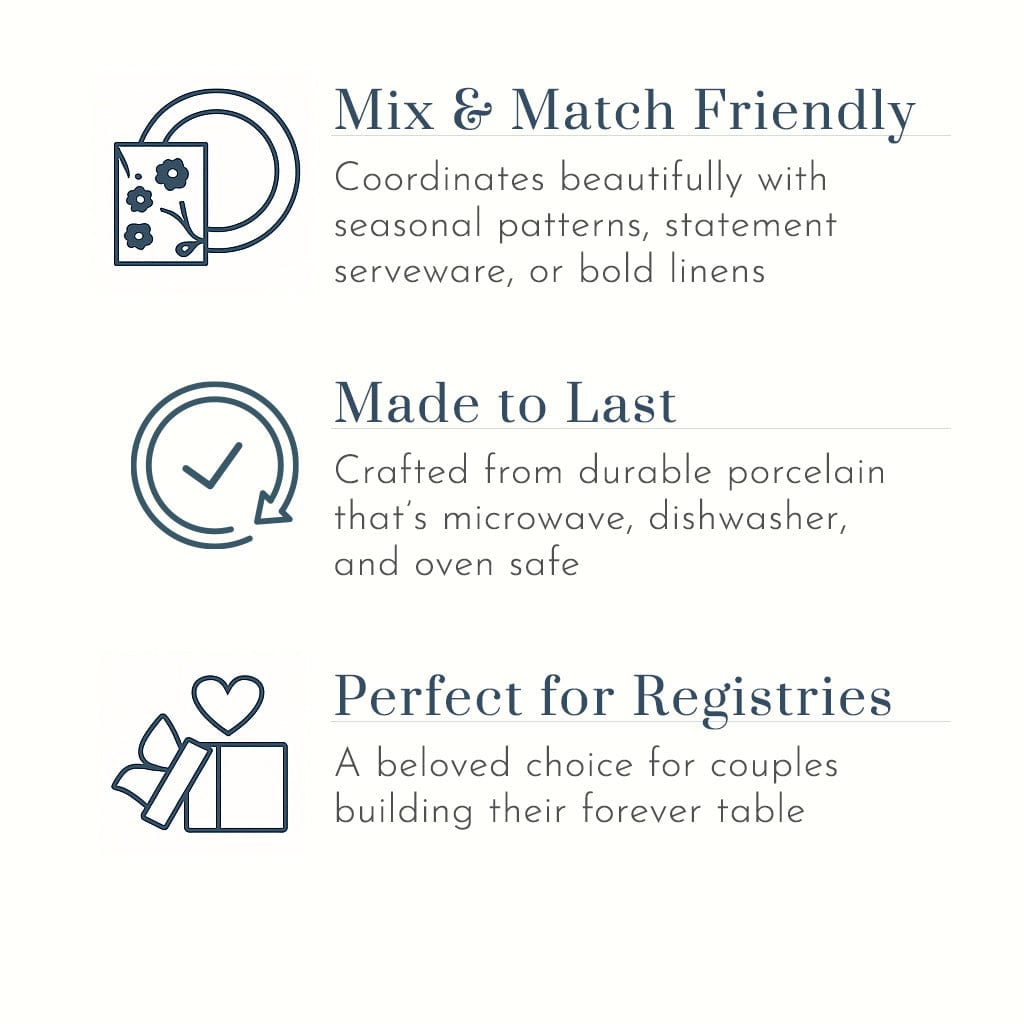 Mix & Match Friendly

Coordinates beautifully with seasonal patterns, statement serveware, or bold linens

Made to Last

Crafted from durable porcelain that's microwave, dishwasher, and oven safe

Perfect for Registries

A beloved choice for couples building their forever table