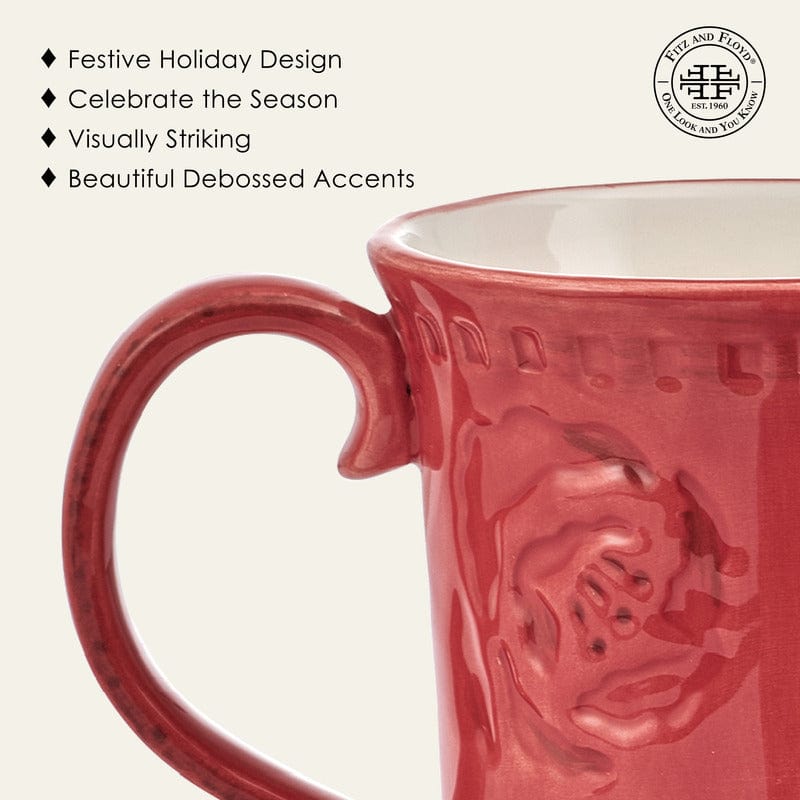 ♦ Festive Holiday Design
♦ Celebrate the Season
♦ Visually Striking
♦ Beautiful Debossed Accents

FITZ AND FLOYD®
EST. 1960
ONE LOOK AND YOU KNOW